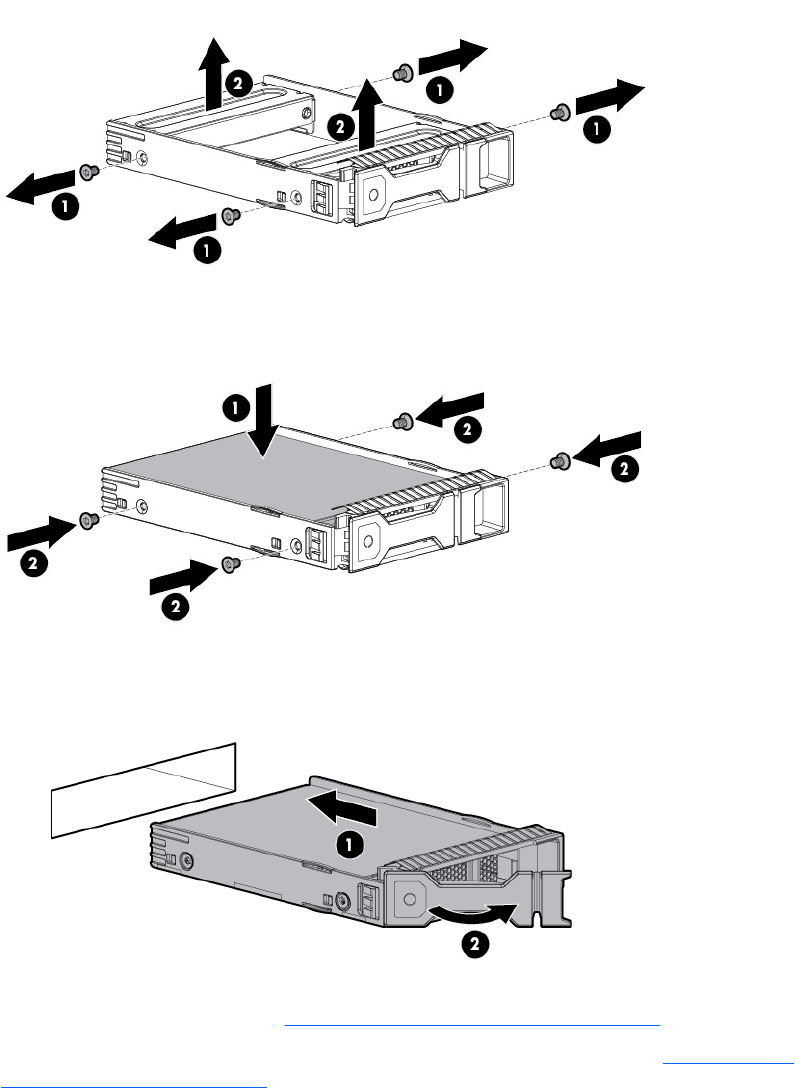 2
1
2
1
1
1
1
2
2
2
2
1
2